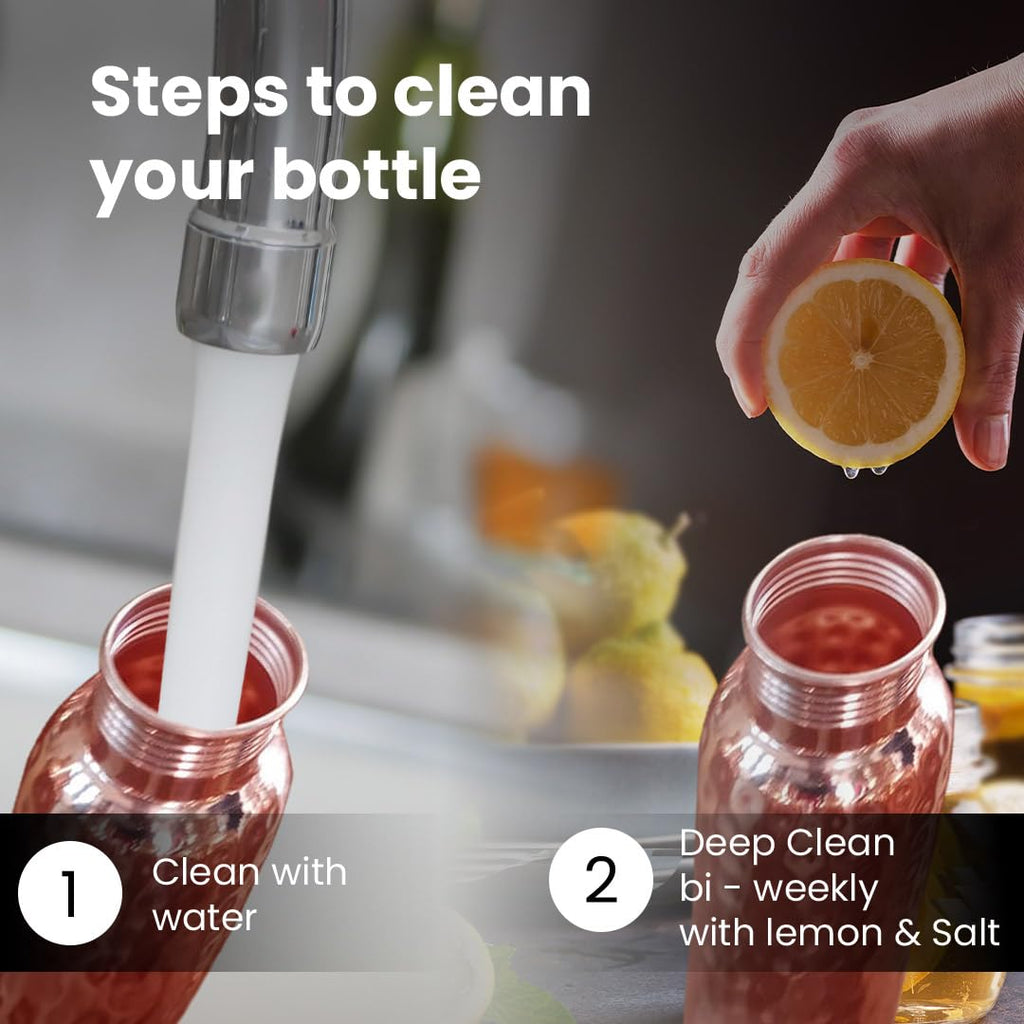 Steps to clean your bottle

1 Clean with water

2 Deep Clean bi - weekly with lemon & Salt